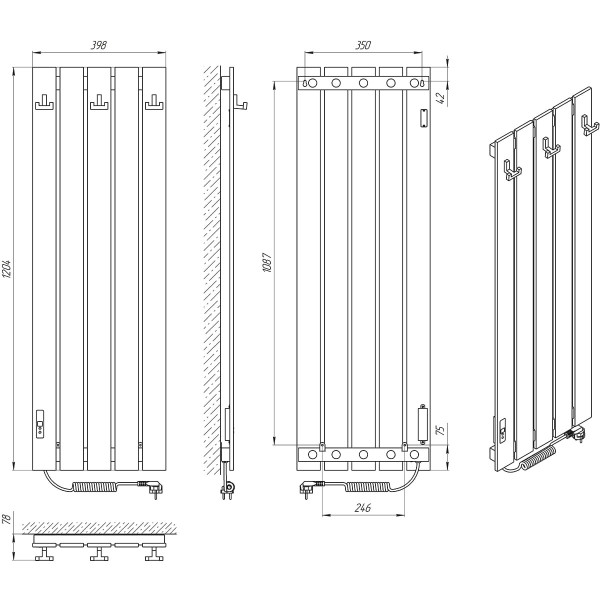 398

1204

350

42

1087

75

246

78