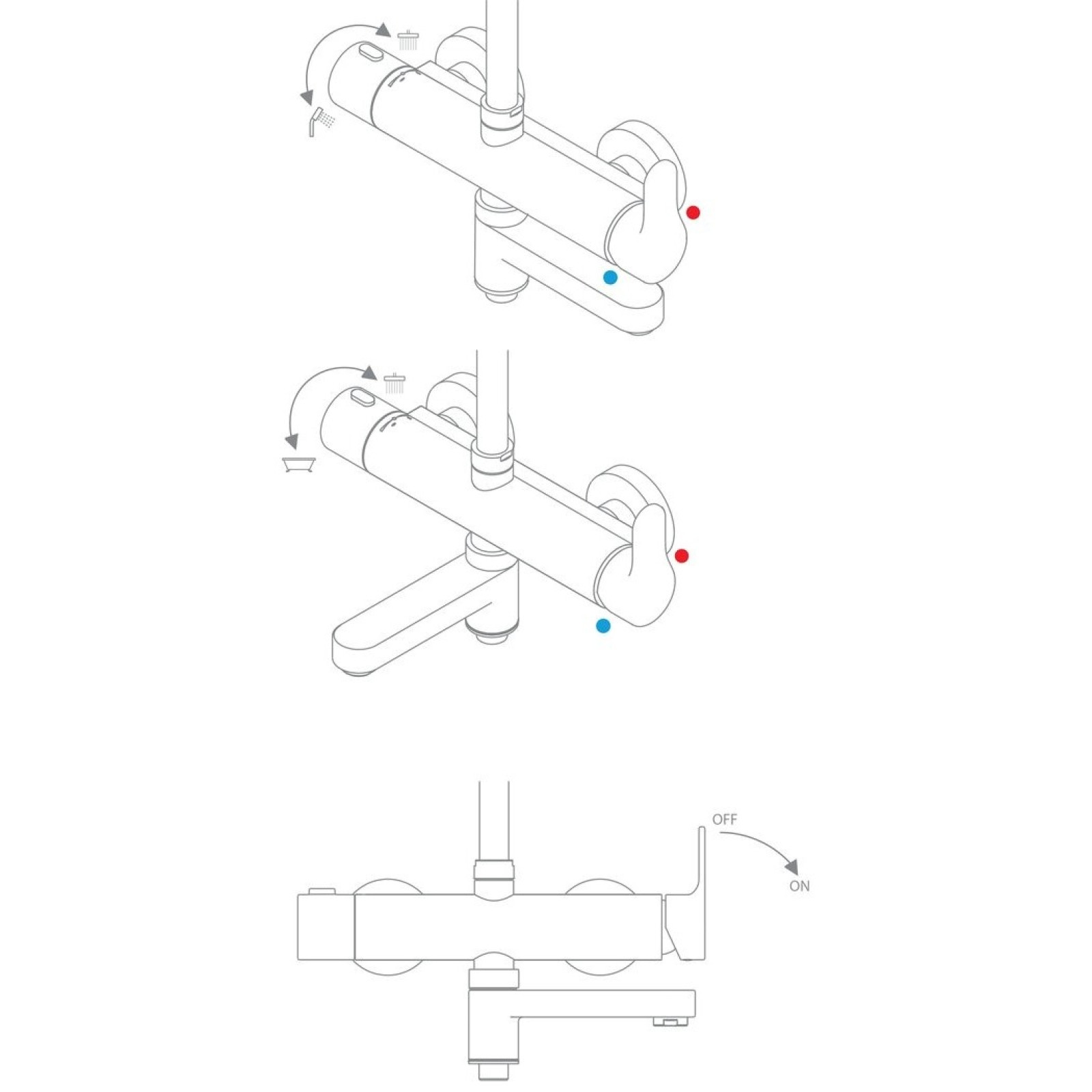 OFF

ON