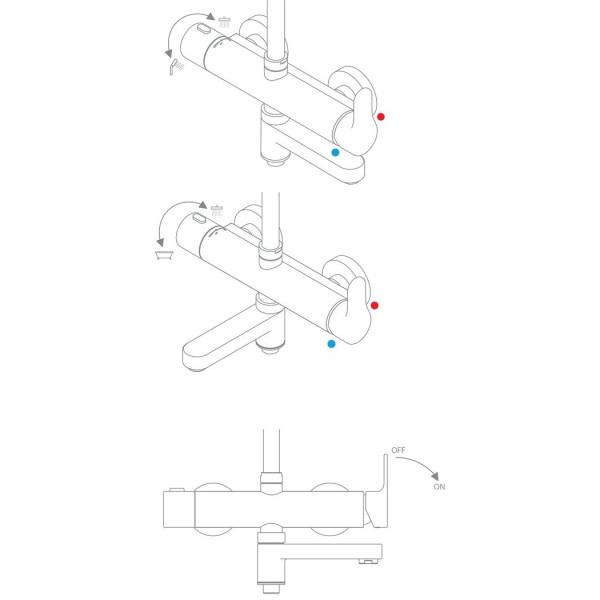 OFF

ON