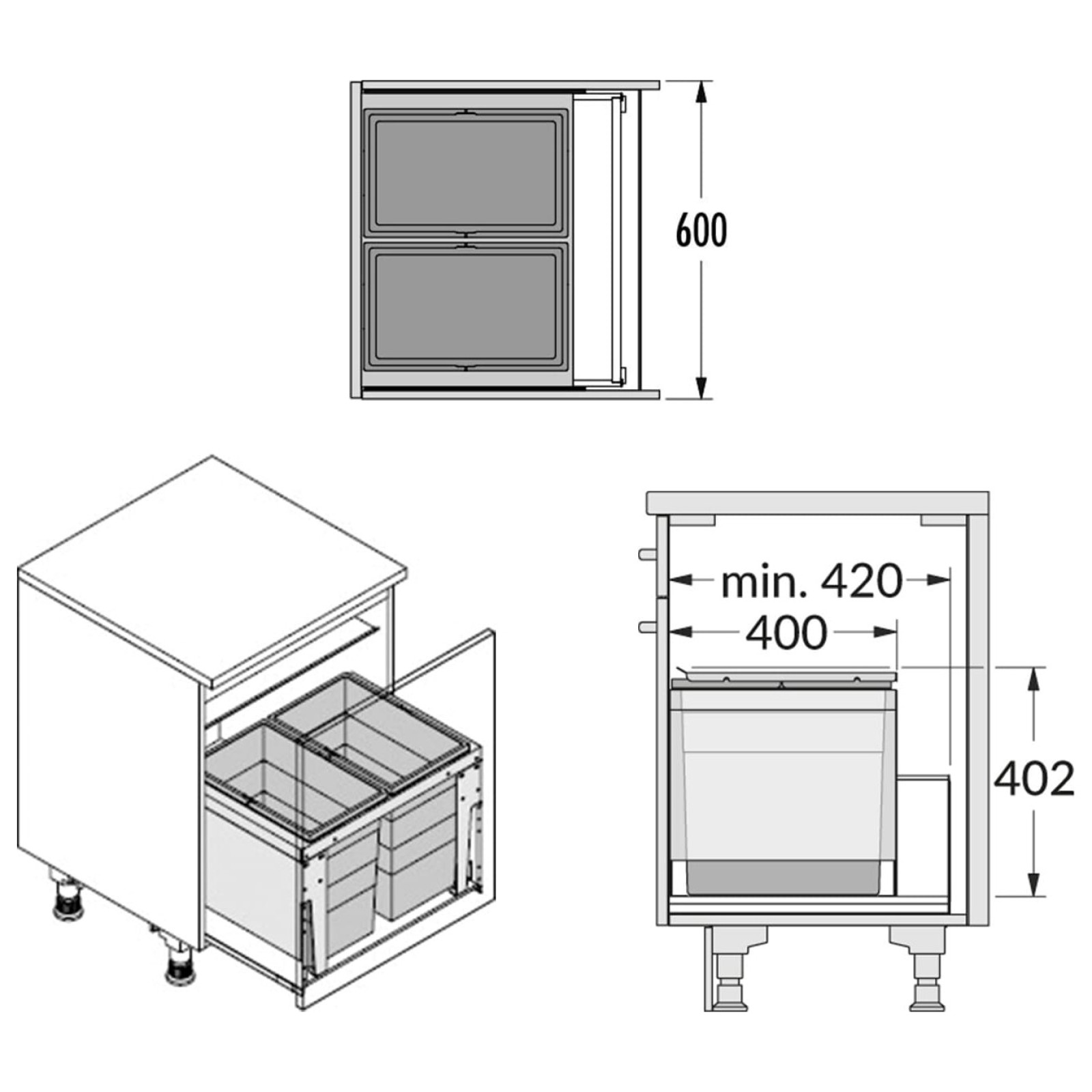 600

min. 420

400

402