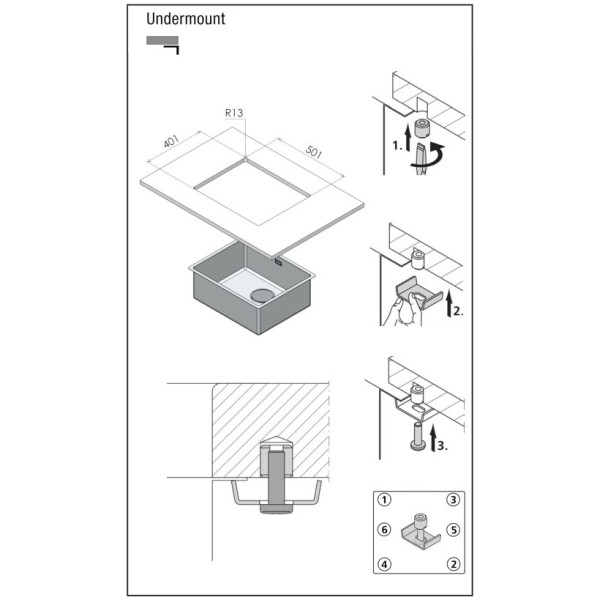 Undermount

R13

401

501

1.

2.

3.

①
③
⑥
⑤
④
②