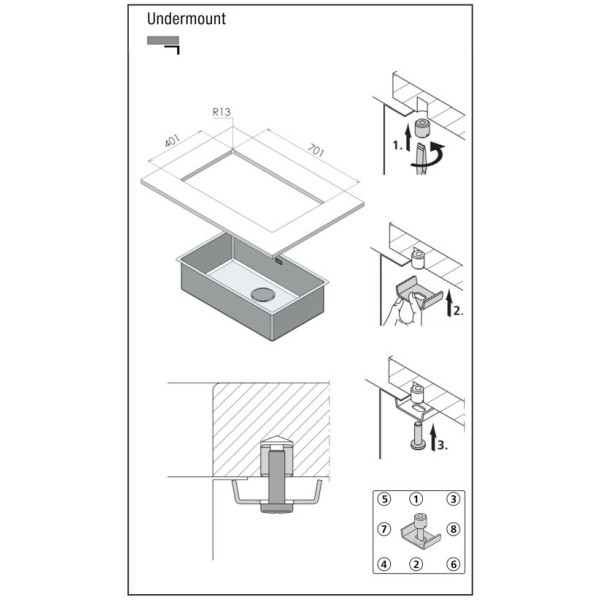 Undermount

R13

401

701

1.

2.

3.

5 1 3

7 8

4 2 6