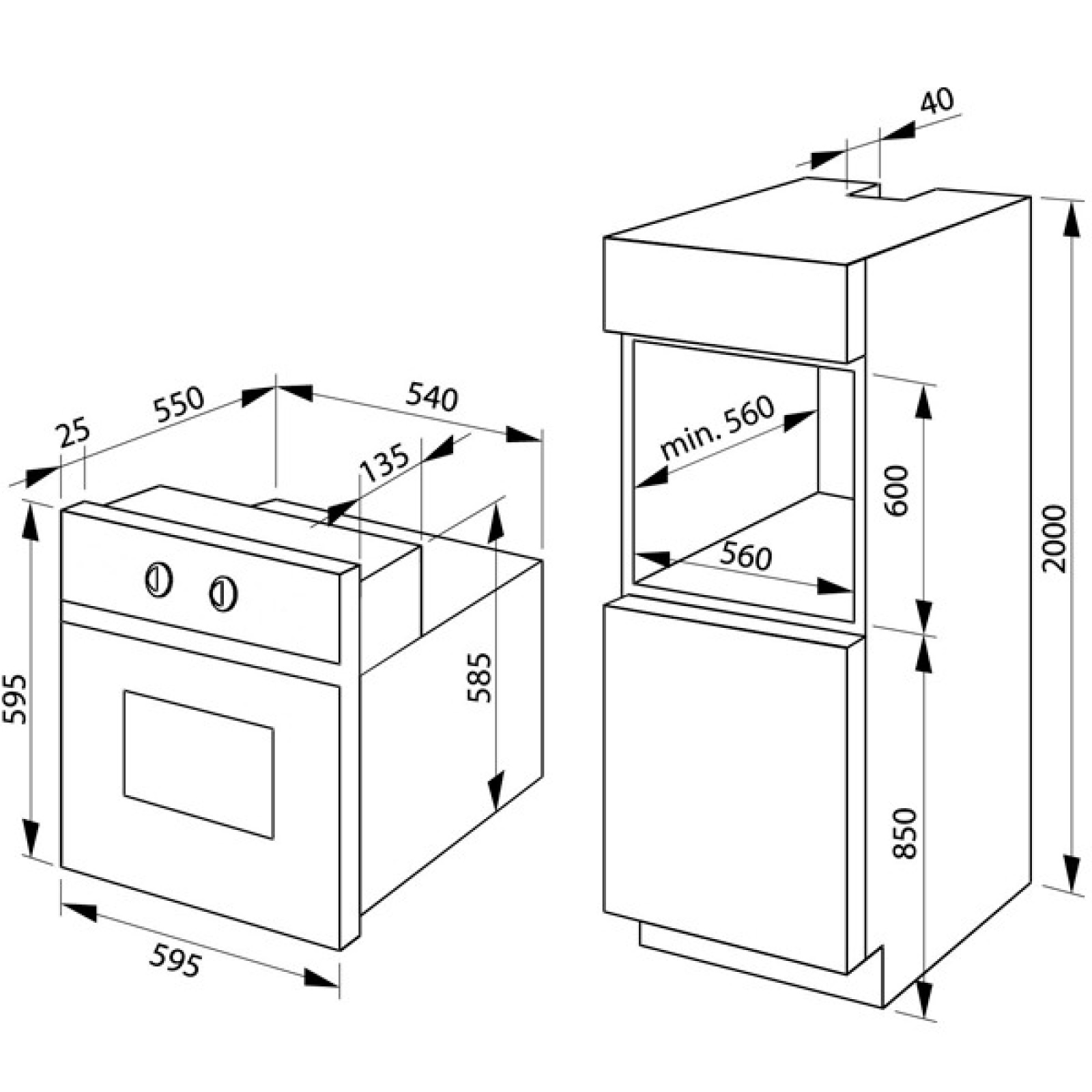 25
550
540
135
595
585
595
40
min. 560
600
560
2000
850