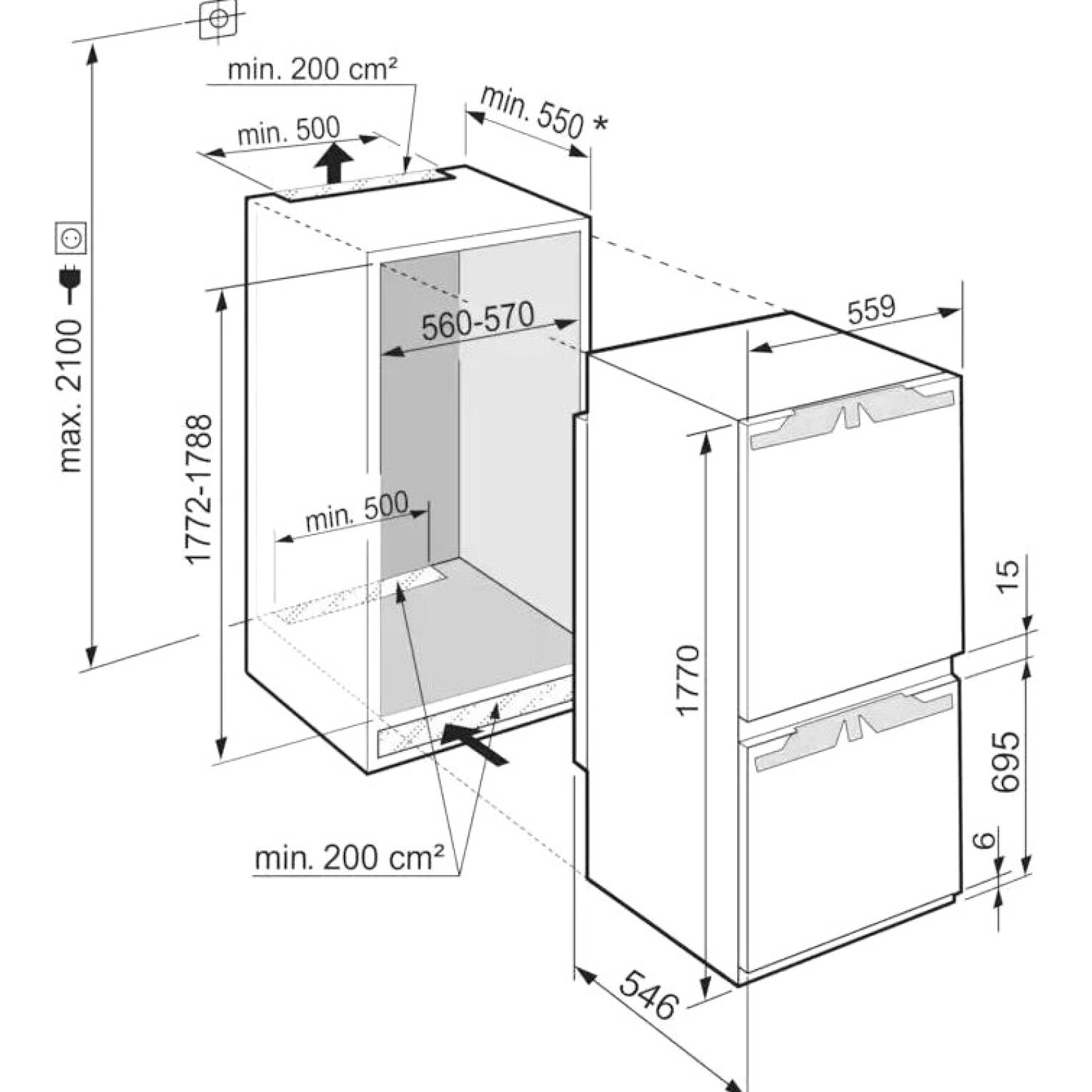 min. 200 cm²
min. 500
min. 550 *
max. 2100
1772-1788
560-570
min. 500
min. 200 cm²
559
1770
15
695
6
546