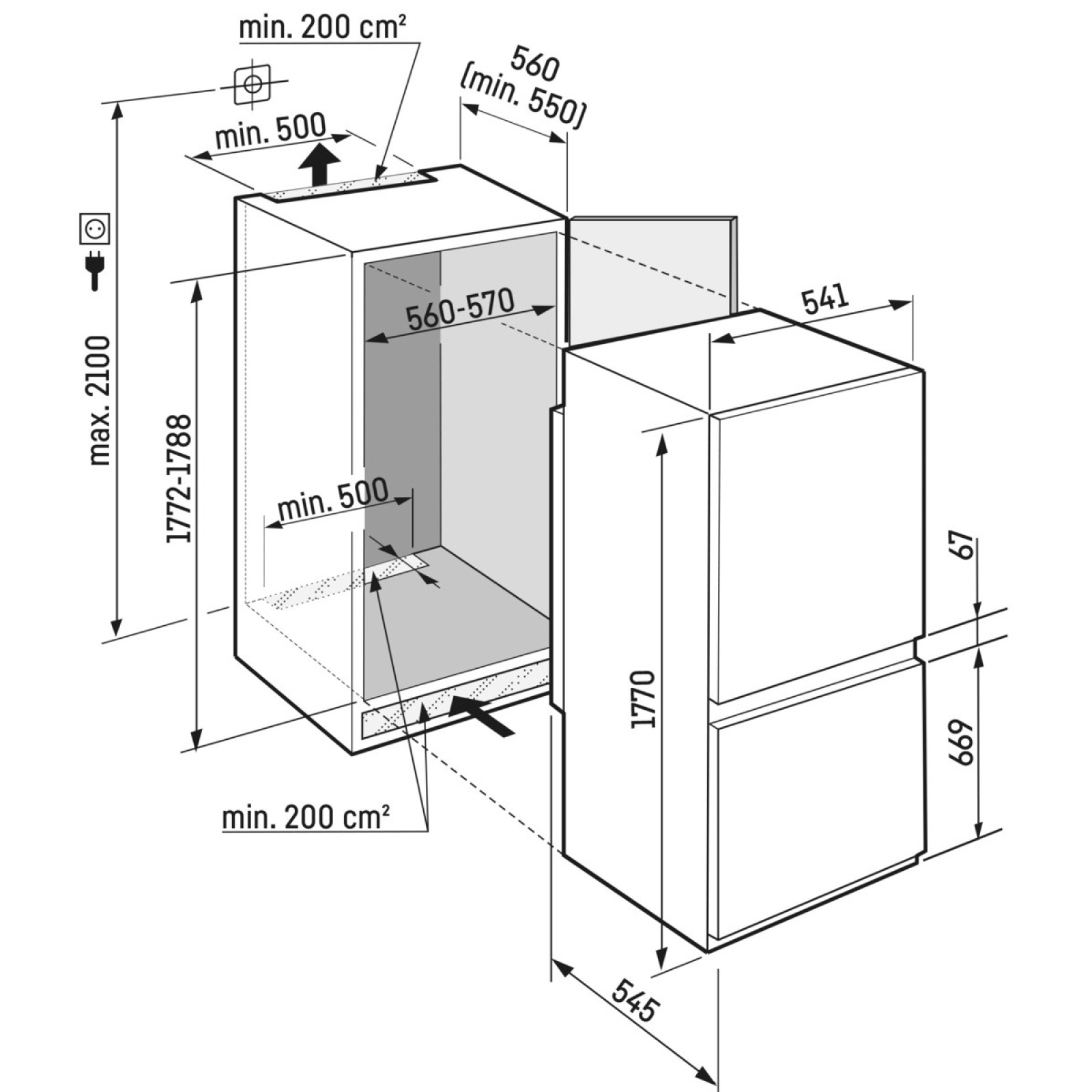 min. 200 cm²

560
(min. 550)

min. 500

max. 2100

1772-1788

560-570

541

min. 500

67

1770

669

min. 200 cm²

545