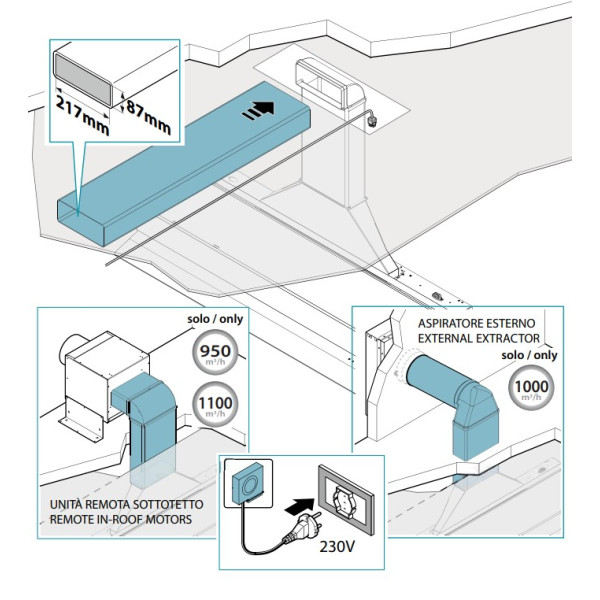 217mm
87mm

solo / only
950
m³/h
1100
m³/h

UNITÀ REMOTA SOTTOTETTO
REMOTE IN-ROOF MOTORS

ASPIRATORE ESTERNO
EXTERNAL EXTRACTOR
solo / only
1000
m³/h

230V